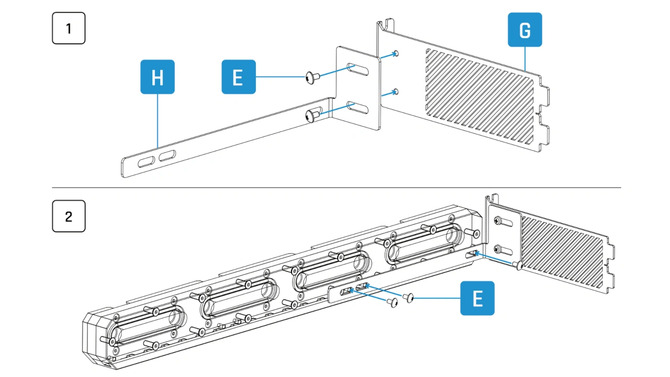 1
H
E
G
2
E