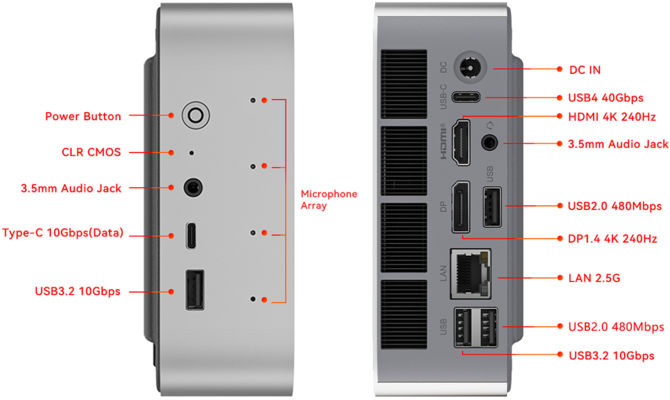 Power Button

CLR CMOS

3.5mm Audio Jack

Type-C 10Gbps(Data)

USB3.2 10Gbps

Microphone Array

DC

USB-C

HDMI

USB

DP

LAN

USB

DC IN

USB4 40Gbps

HDMI 4K 240Hz

3.5mm Audio Jack

USB2.0 480Mbps

DP1.4 4K 240Hz

LAN 2.5G

USB2.0 480Mbps

USB3.2 10Gbps