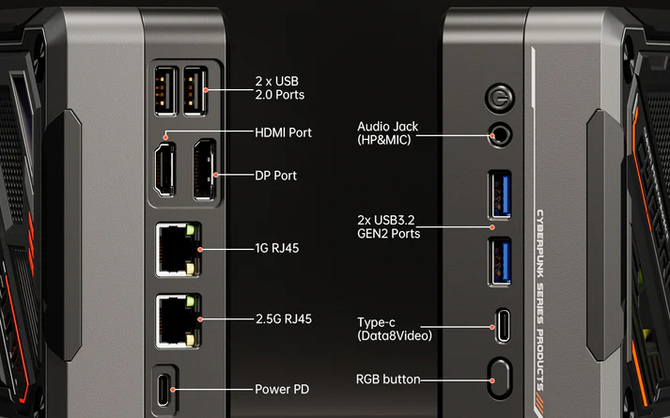 2 x USB
2.0 Ports

HDMI Port

DP Port

1G RJ45

2.5G RJ45

Power PD

Audio Jack
(HP&MIC)

2x USB3.2
GEN2 Ports

Type-c
(Data8Video)

RGB button

CYBERPUNK SERIES PRODUCTS