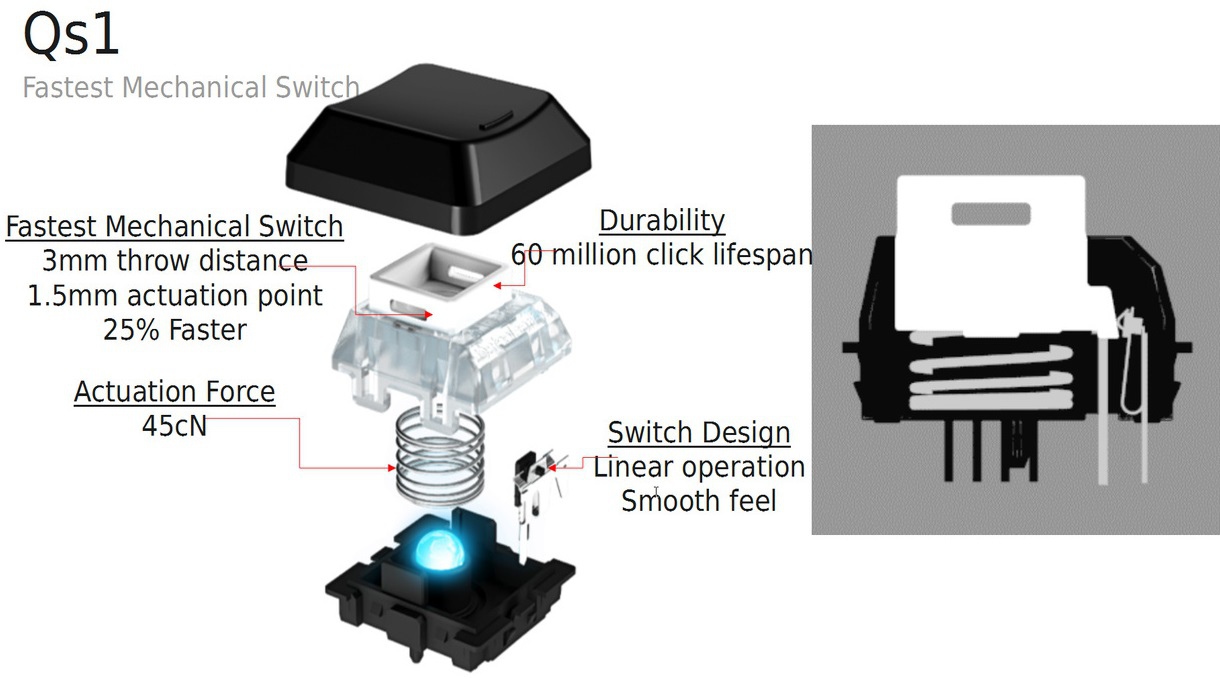 Qs1
Fastest Mechanical Switch

Fastest Mechanical Switch
3mm throw distance
1.5mm actuation point
25% Faster

Durability
60 million click lifespan

Actuation Force
45cN

Switch Design
Linear operation
Smooth feel