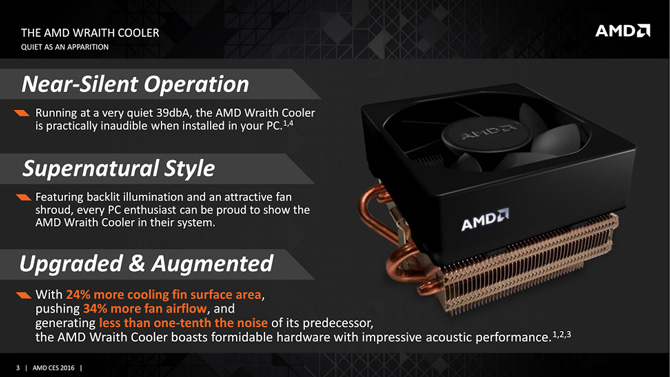 THE AMD WRAITH COOLER
QUIET AS AN APPARITION

AMD

Near-Silent Operation

Running at a very quiet 39dbA, the AMD Wraith Cooler is practically inaudible when installed in your PC.$^{1,4}$

Supernatural Style

Featuring backlit illumination and an attractive fan shroud, every PC enthusiast can be proud to show the AMD Wraith Cooler in their system.

Upgraded & Augmented

With 24% more cooling fin surface area, pushing 34% more fan airflow, and generating less than one-tenth the noise of its predecessor, the AMD Wraith Cooler boasts formidable hardware with impressive acoustic performance.$^{1,2,3}$

AMD

AMD

3 | AMD CES 2016 |