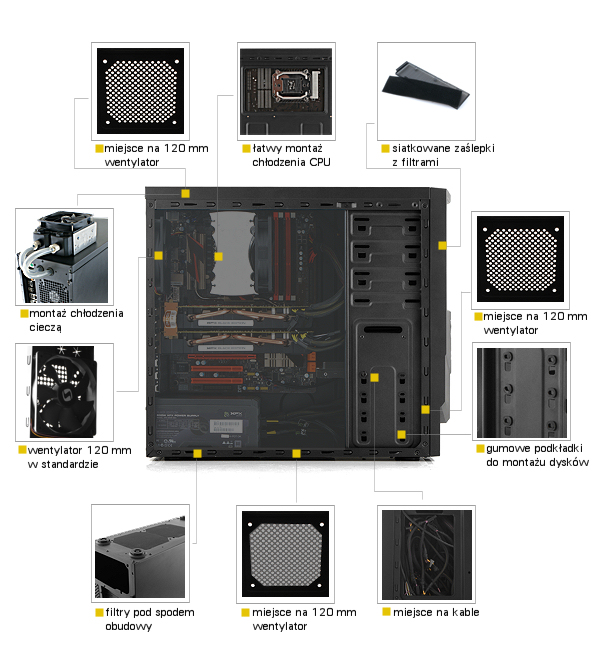 miejsce na 120 mm wentylator

łatwy montaż chłodzenia CPU

siatkowane zaślepki z filtrami

montaż chłodzenia cieczą

miejsce na 120 mm wentylator

wentylator 120 mm w standardzie

gumowe podkładki do montażu dysków

filtry pod spodem obudowy

miejsce na 120 mm wentylator

miejsce na kable