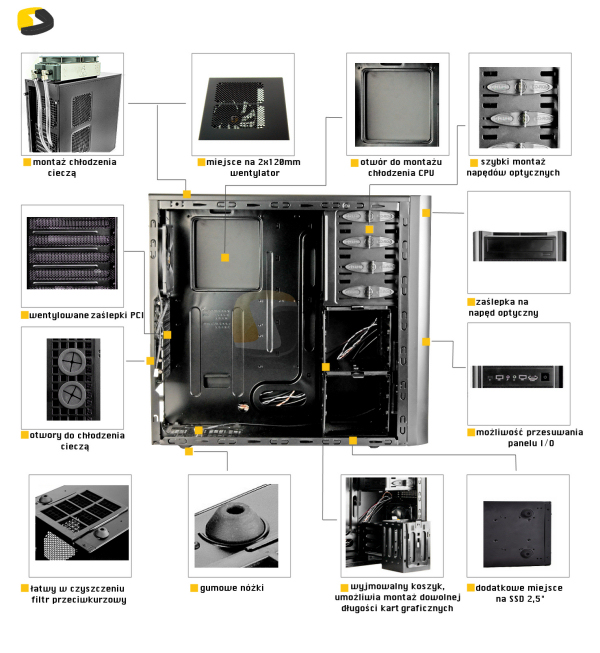 montaż chłodzenia cieczą

miejsce na 2x120mm wentylator

otwór do montażu chłodzenia CPU

szybki montaż napędów optycznych

wentylowane zaślepki PCI

zaślepka na napęd optyczny

otwory do chłodzenia cieczą

możliwość przesuwania panelu I/O

łatwy w czyszczeniu filtr przeciwkurzowy

gumowe nóżki

wyjmowalny koszyk, umożliwia montaż dowolnej długości kart graficznych

dodatkowe miejsce na SSD 2,5"