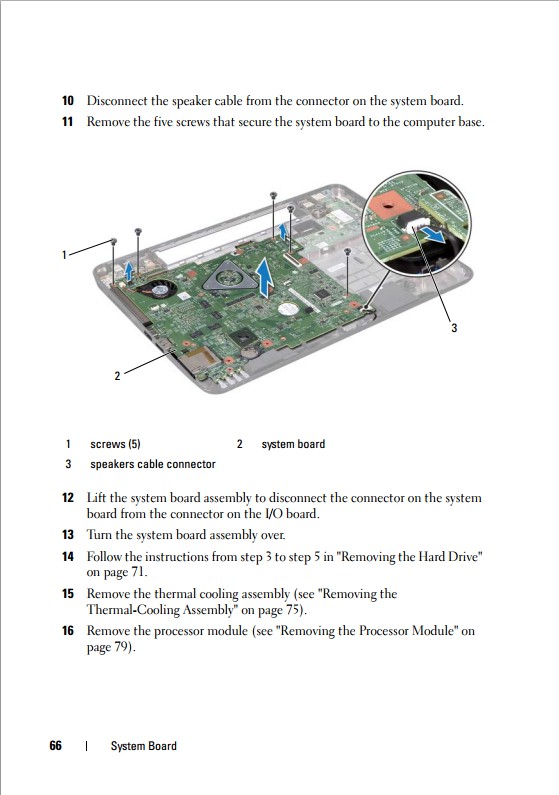 10 Disconnect the speaker cable from the connector on the system board.

11 Remove the five screws that secure the system board to the computer base.

1

2

3

| 1 | screws (5) | 2 | system board |
|---|---|---|---|
| 3 | speakers cable connector | | |

12 Lift the system board assembly to disconnect the connector on the system board from the connector on the I/O board.

13 Turn the system board assembly over.

14 Follow the instructions from step 3 to step 5 in "Removing the Hard Drive" on page 71.

15 Remove the thermal cooling assembly (see "Removing the Thermal-Cooling Assembly" on page 75).

16 Remove the processor module (see "Removing the Processor Module" on page 79).

66 | System Board